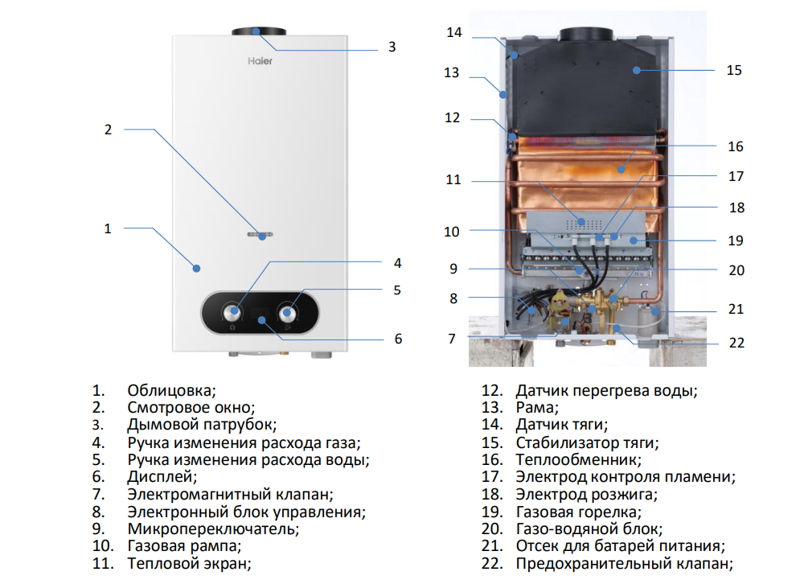 Haier

3

2

1

4

5

6

14

13

12

11

10

9

8

7

15

16

17

18

19

20

21

22

1. Облицовка;
2. Смотровое окно;
3. Дымовой патрубок;
4. Ручка изменения расхода газа;
5. Ручка изменения расхода воды;
6. Дисплей;
7. Электромагнитный клапан;
8. Электронный блок управления;
9. Микропереключатель;
10. Газовая рампа;
11. Тепловой экран;

12. Датчик перегрева воды;
13. Рама;
14. Датчик тяги;
15. Стабилизатор тяги;
16. Теплообменник;
17. Электрод контроля пламени;
18. Электрод розжига;
19. Газовая горелка;
20. Газо-водяной блок;
21. Отсек для батарей питания;
22. Предохранительный клапан;