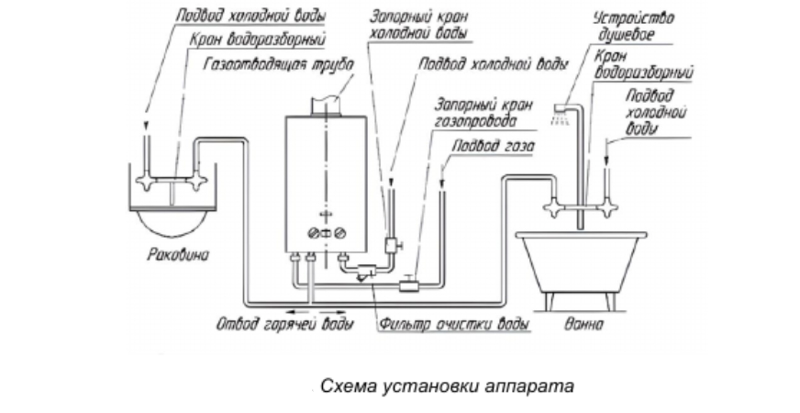 Подвод холодной воды
Кран водоразборный
Газоотводящая труба
Запорный кран холодной воды
Подвод холодной воды
Запорный кран газопровода
Подвод газа
Устройство душевое
Кран водоразборный
Подвод холодной воды
Раковина
Отвод горячей воды
Фильтр очистки воды
Ванна

Схема установки аппарата