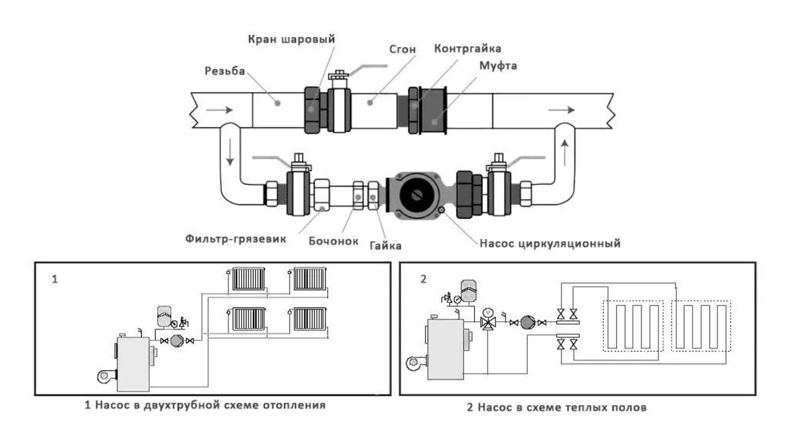 Кран шаровый
Сгон
Контргайка
Муфта
Резьба
Фильтр-грязевик
Бочонок
Гайка
Насос циркуляционный

1

2

1 Насос в двухтрубной схеме отопления

2 Насос в схеме теплых полов