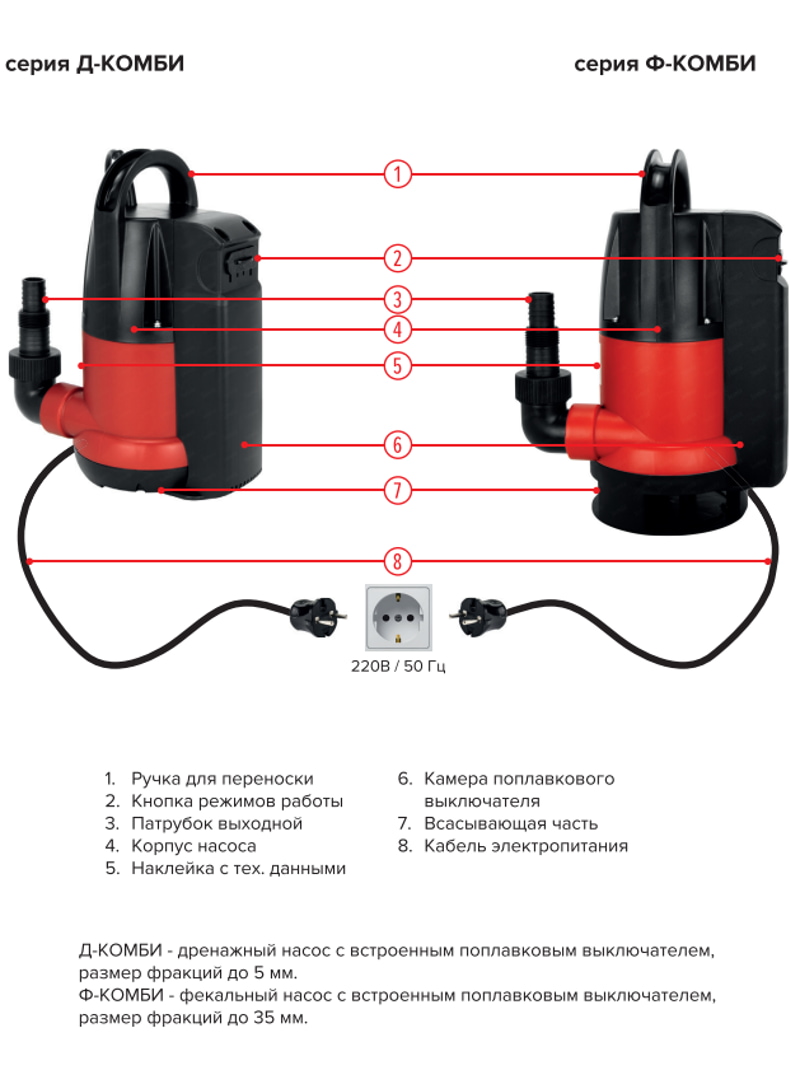 серия Д-КОМБИ

серия Ф-КОМБИ

1

2

3

4

5

6

7

8

220В / 50 Гц

1. Ручка для переноски
2. Кнопка режимов работы
3. Патрубок выходной
4. Корпус насоса
5. Наклейка с тех. данными

6. Камера поплавкового выключателя
7. Всасывающая часть
8. Кабель электропитания

Д-КОМБИ - дренажный насос с встроенным поплавковым выключателем, размер фракций до 5 мм.
Ф-КОМБИ - фекальный насос с встроенным поплавковым выключателем, размер фракций до 35 мм.