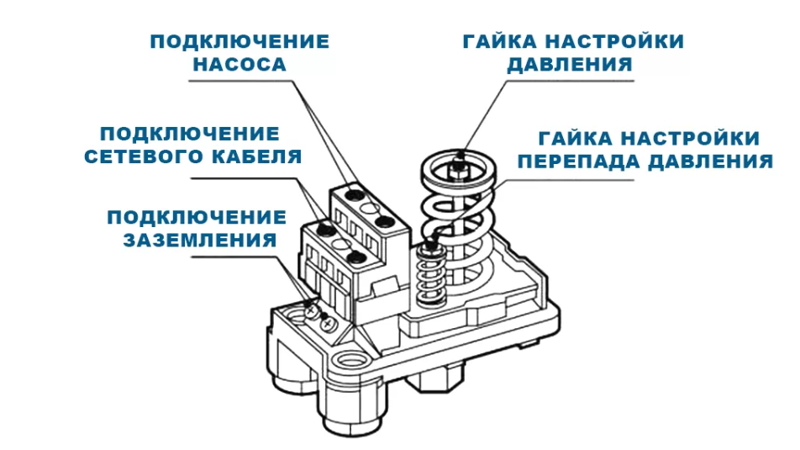 ПОДКЛЮЧЕНИЕ НАСОСА

ПОДКЛЮЧЕНИЕ СЕТЕВОГО КАБЕЛЯ

ПОДКЛЮЧЕНИЕ ЗАЗЕМЛЕНИЯ

ГАЙКА НАСТРОЙКИ ДАВЛЕНИЯ

ГАЙКА НАСТРОЙКИ ПЕРЕПАДА ДАВЛЕНИЯ