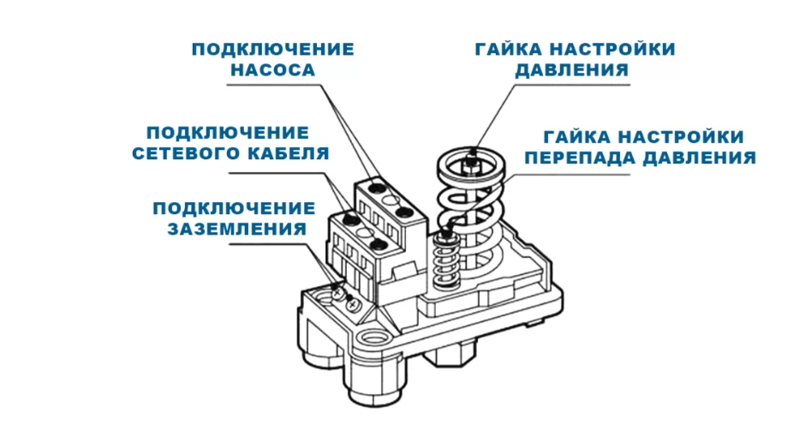 ПОДКЛЮЧЕНИЕ НАСОСА

ПОДКЛЮЧЕНИЕ СЕТЕВОГО КАБЕЛЯ

ПОДКЛЮЧЕНИЕ ЗАЗЕМЛЕНИЯ

ГАЙКА НАСТРОЙКИ ДАВЛЕНИЯ

ГАЙКА НАСТРОЙКИ ПЕРЕПАДА ДАВЛЕНИЯ