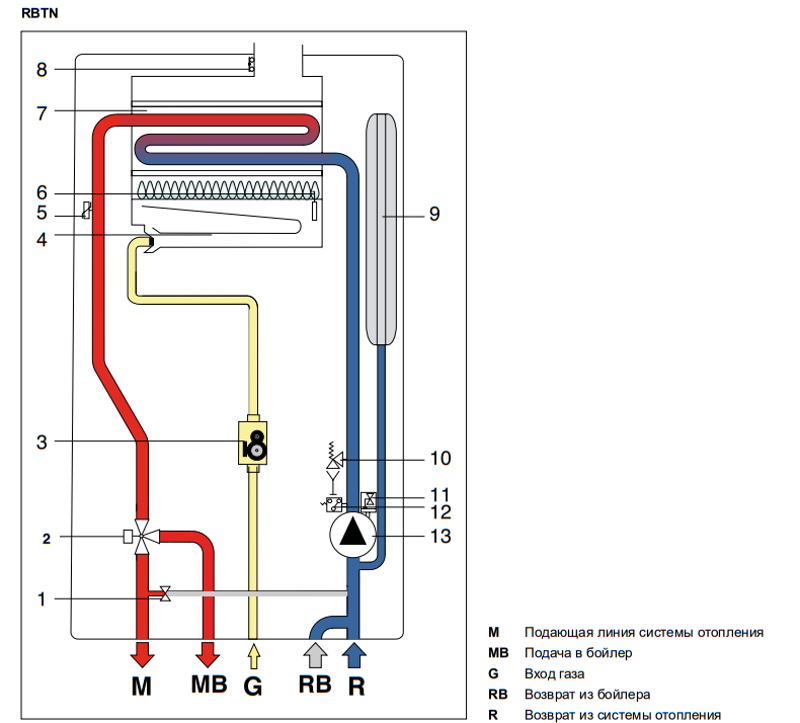 RBTN

8
7
6
5
4
3
2
1
9
10
11
12
13

M MB G RB R

M Подающая линия системы отопления
MB Подача в бойлер
G Вход газа
RB Возврат из бойлера
R Возврат из системы отопления