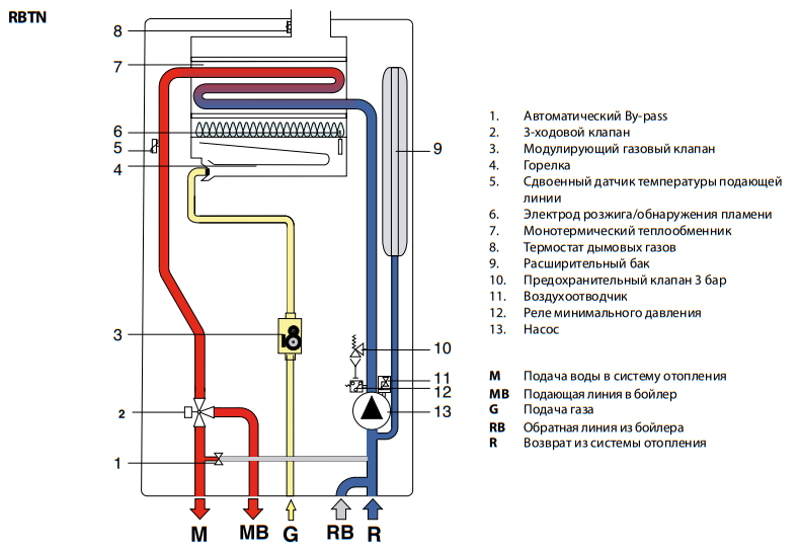 RBTN

8
7
6
5
4
3
2
1
9
10
11
12
13

M MB G RB R

1. Автоматический By-pass
2. 3-ходовой клапан
3. Модулирующий газовый клапан
4. Горелка
5. Сдвоенный датчик температуры подающей линии
6. Электрод розжига/обнаружения пламени
7. Монотермический теплообменник
8. Термостат дымовых газов
9. Расширительный бак
10. Предохранительный клапан 3 бар
11. Воздухоотводчик
12. Реле минимального давления
13. Насос

M Подача воды в систему отопления
MB Подающая линия в бойлер
G Подача газа
RB Обратная линия из бойлера
R Возврат из системы отопления