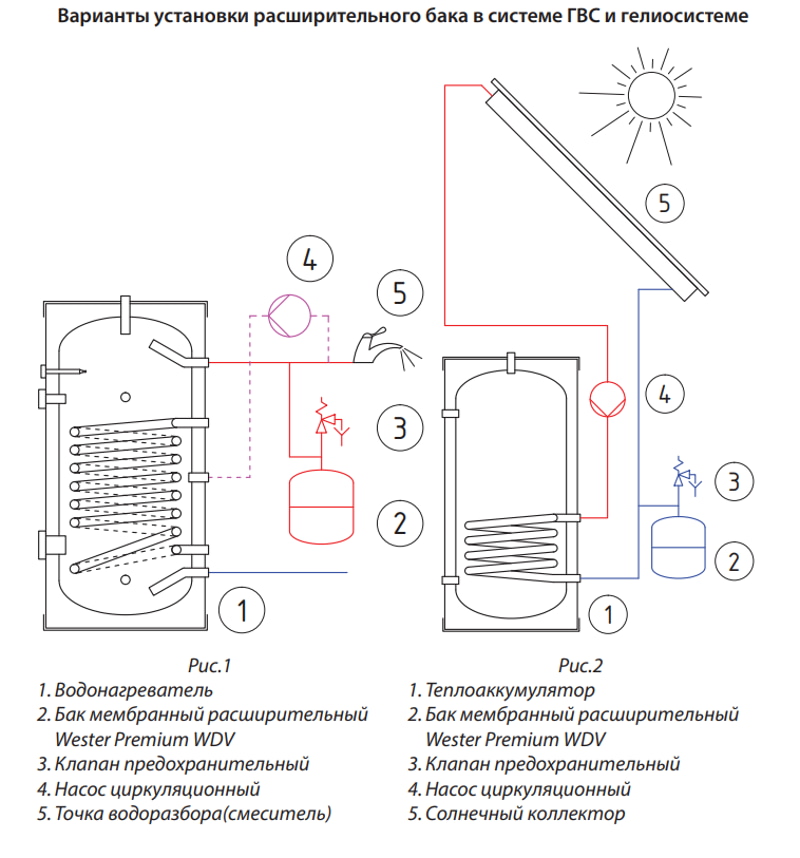 Варианты установки расширительного бака в системе ГВС и гелиосистеме

4

5

3

2

1

5

4

3

2

1

Рис.1
1. Водонагреватель
2. Бак мембранный расширительный Wester Premium WDV
3. Клапан предохранительный
4. Насос циркуляционный
5. Точка водоразбора(смеситель)

Рис.2
1. Теплоаккумулятор
2. Бак мембранный расширительный Wester Premium WDV
3. Клапан предохранительный
4. Насос циркуляционный
5. Солнечный коллектор