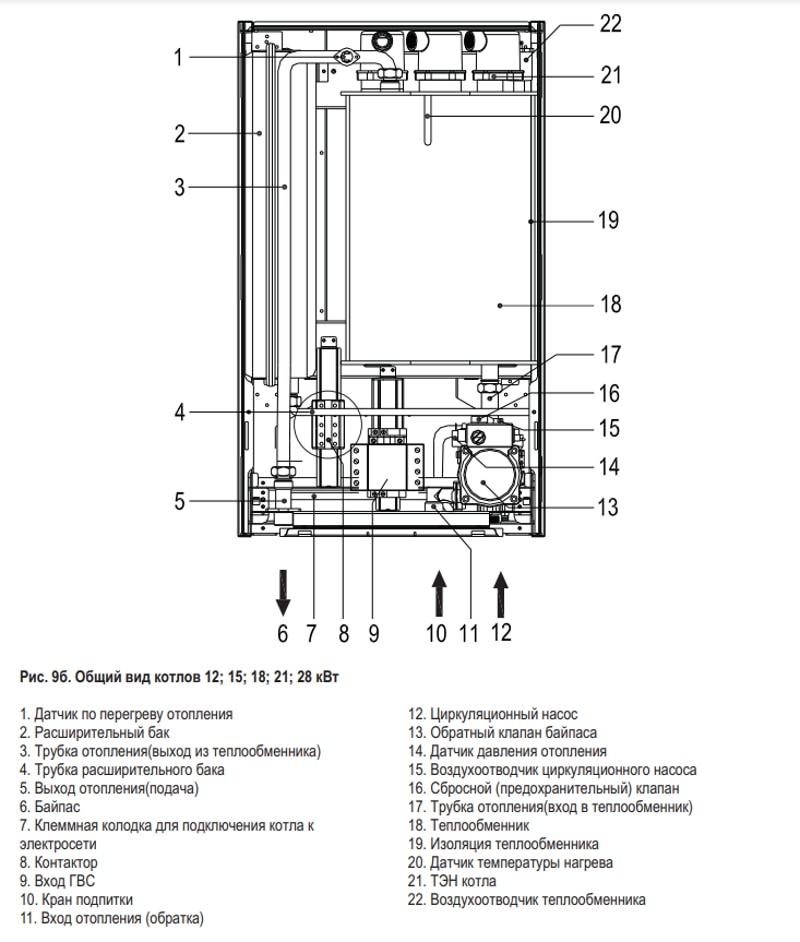 1
2
3
4
5
22
21
20
19
18
17
16
15
14
13
6 7 8 9 10 11 12

Рис. 9б. Общий вид котлов 12; 15; 18; 21; 28 кВт

1. Датчик по перегреву отопления
2. Расширительный бак
3. Трубка отопления(выход из теплообменника)
4. Трубка расширительного бака
5. Выход отопления(подача)
6. Байпас
7. Клеммная колодка для подключения котла к электросети
8. Контактор
9. Вход ГВС
10. Кран подпитки
11. Вход отопления (обратка)

12. Циркуляционный насос
13. Обратный клапан байпаса
14. Датчик давления отопления
15. Воздухоотводчик циркуляционного насоса
16. Сбросной (предохранительный) клапан
17. Трубка отопления(вход в теплообменник)
18. Теплообменник
19. Изоляция теплообменника
20. Датчик температуры нагрева
21. ТЭН котла
22. Воздухоотводчик теплообменника