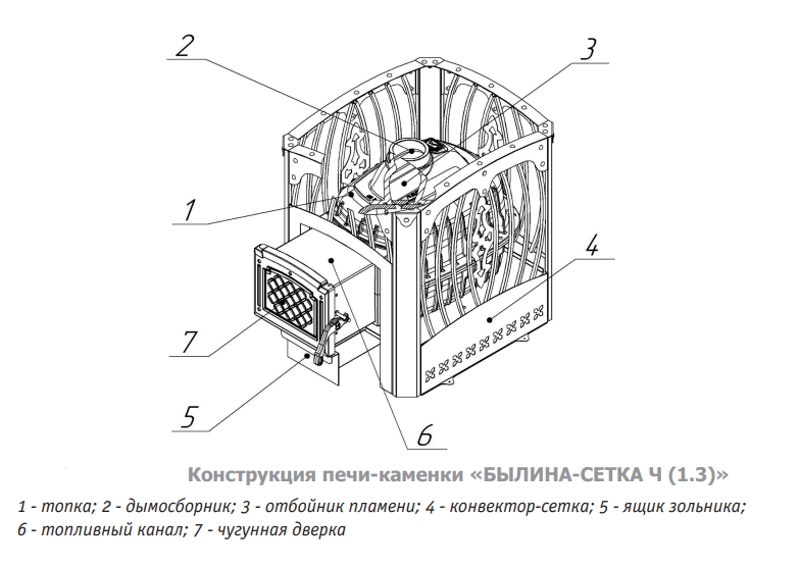 2

3

1

4

7

5

6

Конструкция печи-каменки «БЫЛИНА-СЕТКА Ч (1.3)»

1 - топка; 2 - дымосборник; 3 - отбойник пламени; 4 - конвектор-сетка; 5 - ящик зольника; 6 - топливный канал; 7 - чугунная дверка