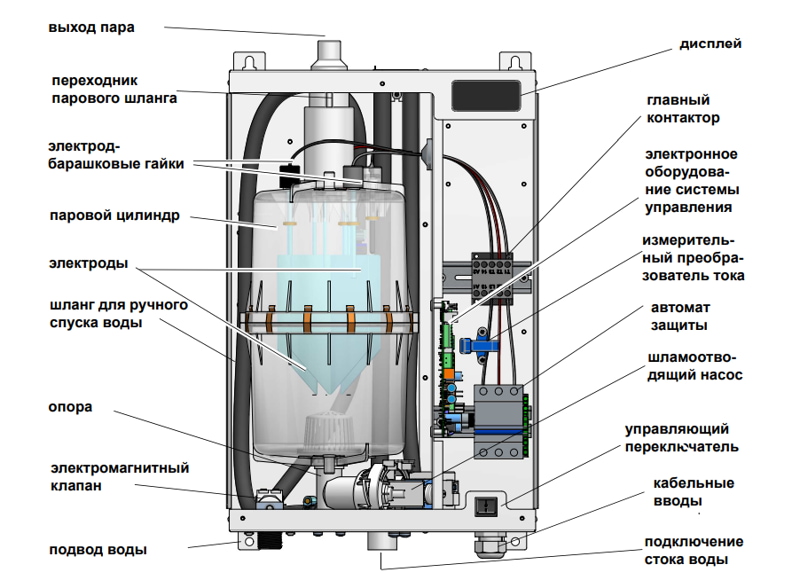 выход пара

переходник парового шланга

электрод-барашковые гайки

паровой цилиндр

электроды

шланг для ручного спуска воды

опора

электромагнитный клапан

подвод воды

дисплей

главный контактор

электронное оборудование системы управления

измерительный преобразователь тока

автомат защиты

шламоотводящий насос

управляющий переключатель

кабельные вводы

подключение стока воды