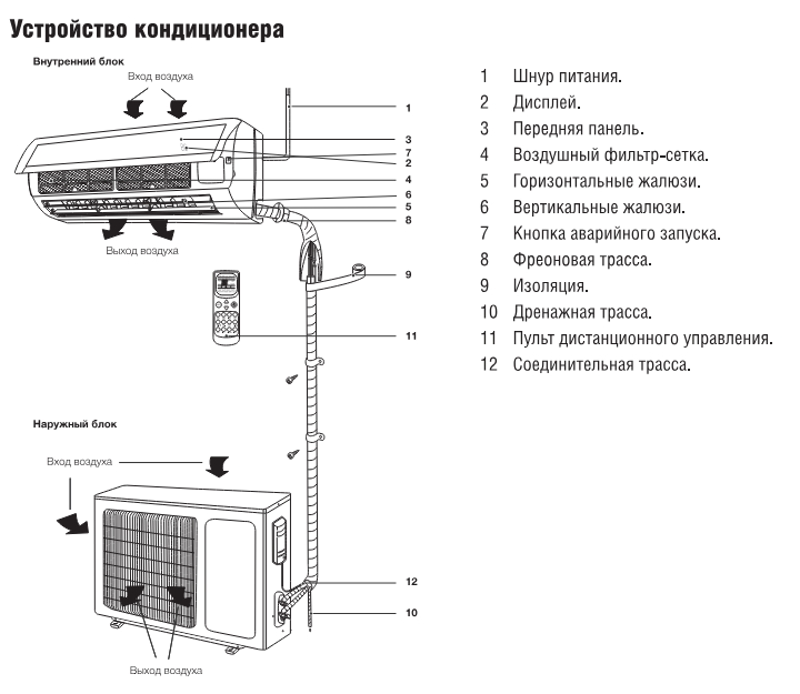 Устройство кондиционера

Внутренний блок

Вход воздуха

1
3
7
2
4
6
5
8

Выход воздуха

9

11

Наружный блок

Вход воздуха

12

10

Выход воздуха

1 Шнур питания.
2 Дисплей.
3 Передняя панель.
4 Воздушный фильтр-сетка.
5 Горизонтальные жалюзи.
6 Вертикальные жалюзи.
7 Кнопка аварийного запуска.
8 Фреоновая трасса.
9 Изоляция.
10 Дренажная трасса.
11 Пульт дистанционного управления.
12 Соединительная трасса.