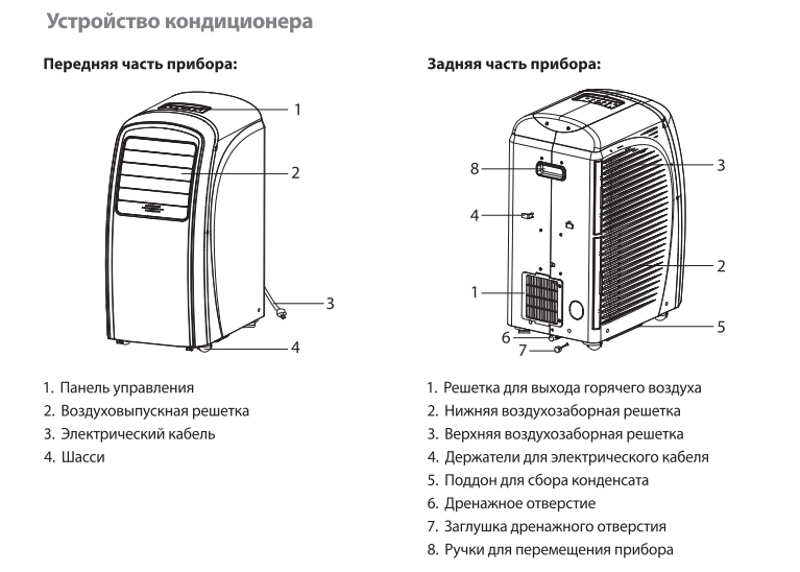 Устройство кондиционера

Передняя часть прибора:

1
2
3
4

1. Панель управления
2. Воздуховыпускная решетка
3. Электрический кабель
4. Шасси

Задняя часть прибора:

8
4
1
6
7
3
2
5

1. Решетка для выхода горячего воздуха
2. Нижняя воздухозаборная решетка
3. Верхняя воздухозаборная решетка
4. Держатели для электрического кабеля
5. Поддон для сбора конденсата
6. Дренажное отверстие
7. Заглушка дренажного отверстия
8. Ручки для перемещения прибора