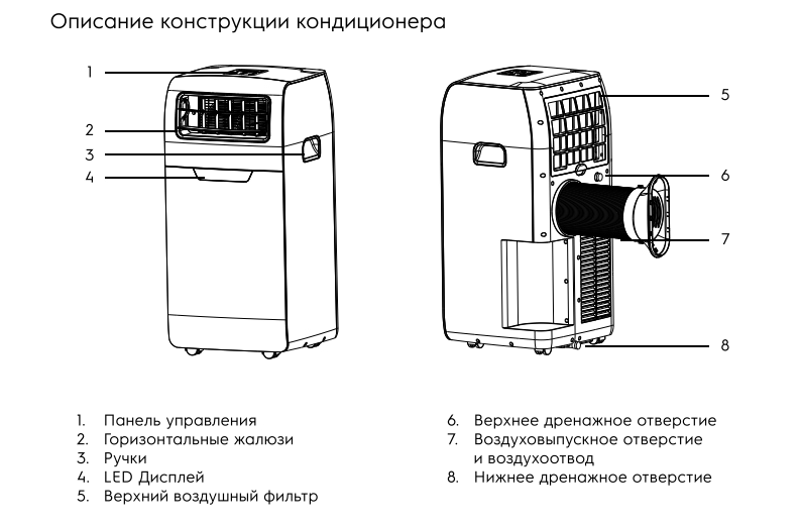 Описание конструкции кондиционера

1

2

3

4

5

6

7

8

1. Панель управления
2. Горизонтальные жалюзи
3. Ручки
4. LED Дисплей
5. Верхний воздушный фильтр

6. Верхнее дренажное отверстие
7. Воздуховыпускное отверстие и воздухоотвод
8. Нижнее дренажное отверстие