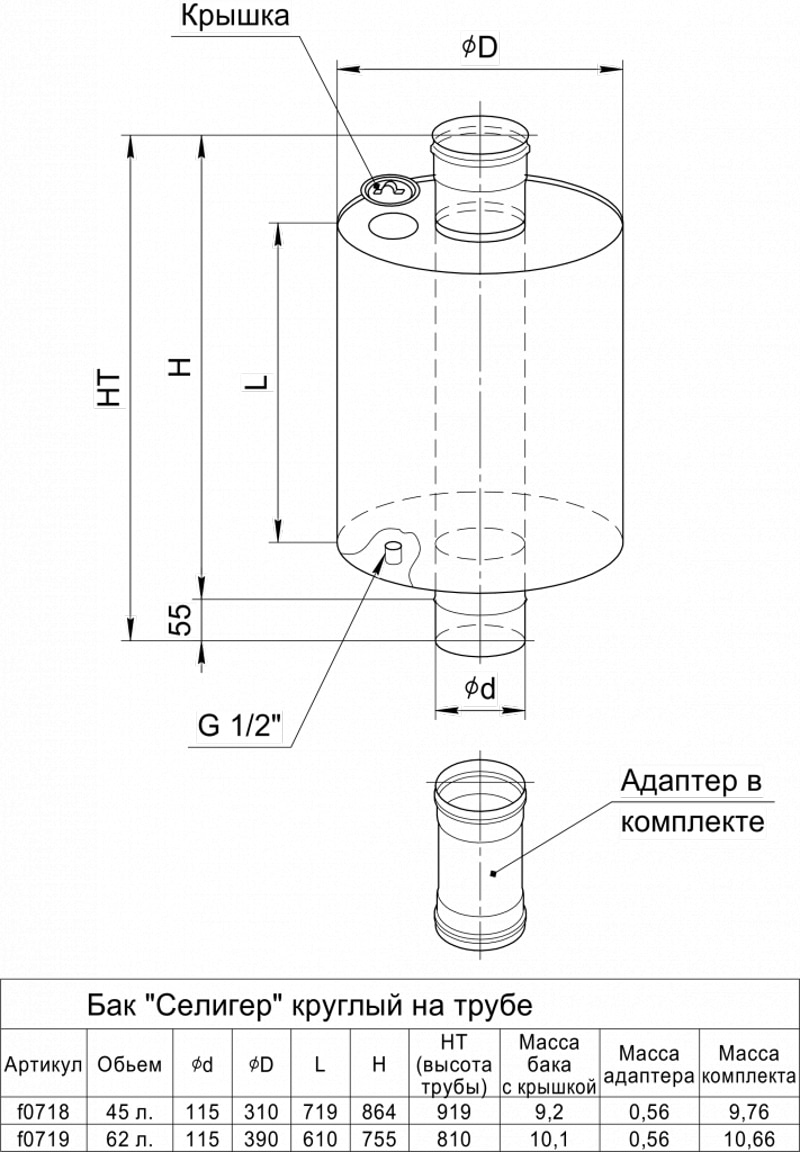 Крышка

$\phi$D

HT

H

L

55

$\phi$d

G 1/2"

Адаптер в комплекте

Бак "Селигер" круглый на трубе

| Артикул | Обьем | $\phi$d | $\phi$D | L | H | HT (высота трубы) | Масса бака с крышкой | Масса адаптера | Масса комплекта |
|---|---|---|---|---|---|---|---|---|---|
| f0718 | 45 л. | 115 | 310 | 719 | 864 | 919 | 9,2 | 0,56 | 9,76 |
| f0719 | 62 л. | 115 | 390 | 610 | 755 | 810 | 10,1 | 0,56 | 10,66 |