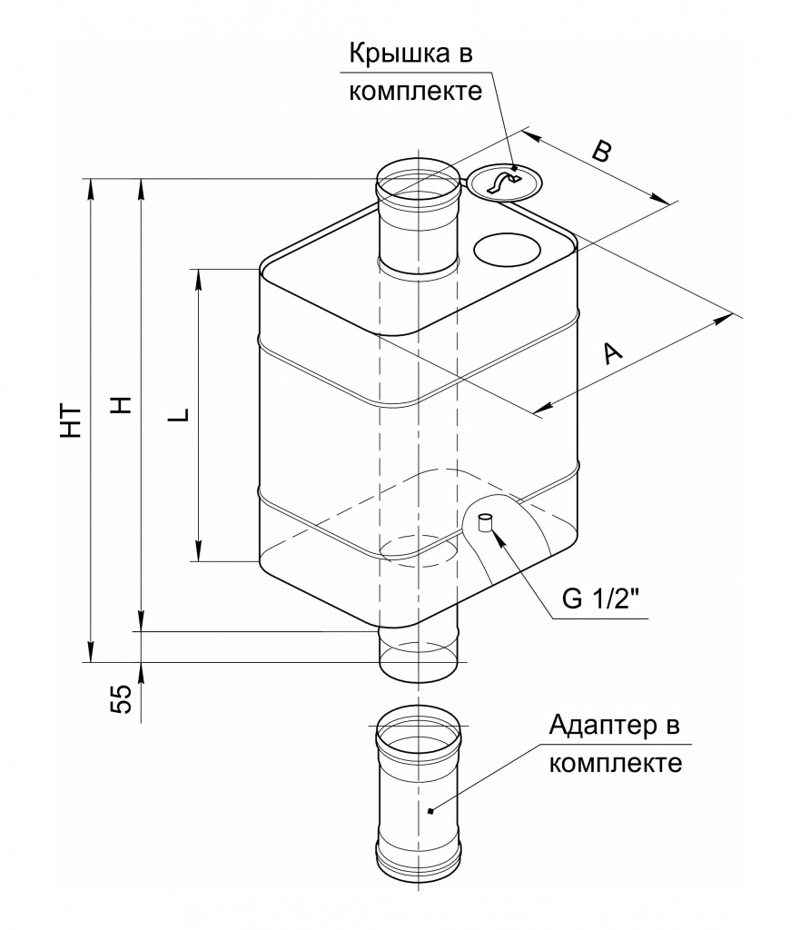 Крышка в комплекте

B

A

HT

H

L

G 1/2"

55

Адаптер в комплекте