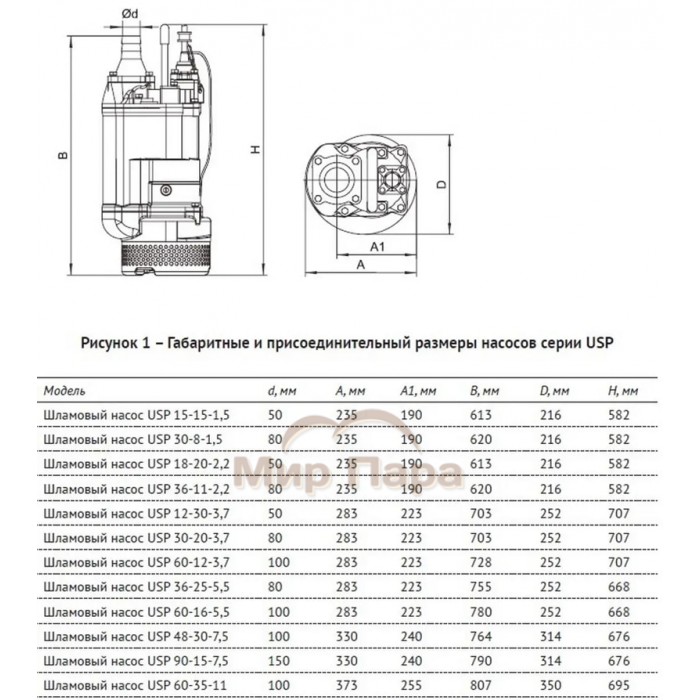 Ød

B

H

D

A1

A

Рисунок 1 – Габаритные и присоединительный размеры насосов серии USP

| Модель | d, мм | A, мм | A1, мм | B, мм | D, мм | H, мм |
|---|---|---|---|---|---|---|
| Шламовый насос USP 15-15-1,5 | 50 | 235 | 190 | 613 | 216 | 582 |
| Шламовый насос USP 30-8-1,5 | 80 | 235 | 190 | 620 | 216 | 582 |
| Шламовый насос USP 18-20-2,2 | 50 | 235 | 190 | 613 | 216 | 582 |
| Шламовый насос USP 36-11-2,2 | 80 | 235 | 190 | 620 | 216 | 582 |
| Шламовый насос USP 12-30-3,7 | 50 | 283 | 223 | 703 | 252 | 707 |
| Шламовый насос USP 30-20-3,7 | 80 | 283 | 223 | 703 | 252 | 707 |
| Шламовый насос USP 60-12-3,7 | 100 | 283 | 223 | 728 | 252 | 707 |
| Шламовый насос USP 36-25-5,5 | 80 | 283 | 223 | 755 | 252 | 668 |
| Шламовый насос USP 60-16-5,5 | 100 | 283 | 223 | 780 | 252 | 668 |
| Шламовый насос USP 48-30-7,5 | 100 | 330 | 240 | 764 | 314 | 676 |
| Шламовый насос USP 90-15-7,5 | 150 | 330 | 240 | 790 | 314 | 676 |
| Шламовый насос USP 60-35-11 | 100 | 373 | 255 | 807 | 350 | 695 |

Мир Пара