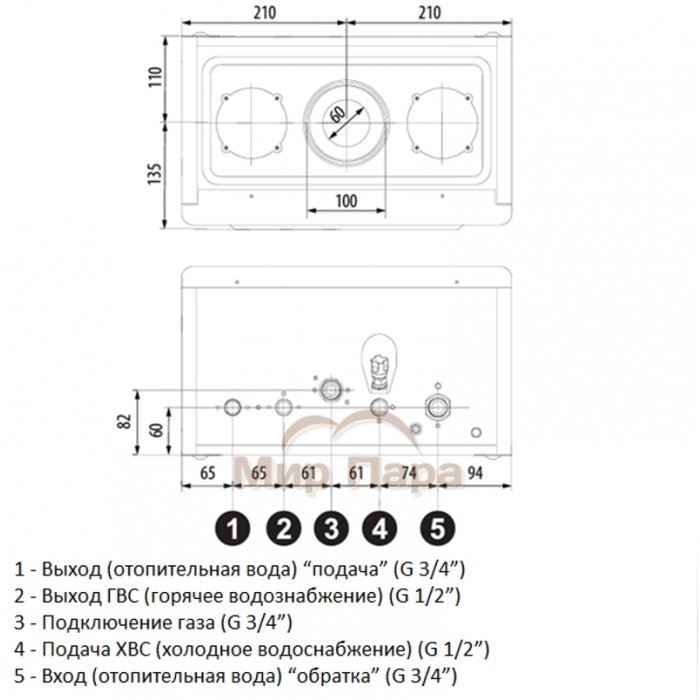 210
210
110
135
60
100
82
60
65
65
61
61
74
94
Мир Пара
1
2
3
4
5

1 - Выход (отопительная вода) “подача” (G 3/4”)
2 - Выход ГВС (горячее водознабжение) (G 1/2”)
3 - Подключение газа (G 3/4”)
4 - Подача ХВС (холодное водоснабжение) (G 1/2”)
5 - Вход (отопительная вода) “обратка” (G 3/4”)