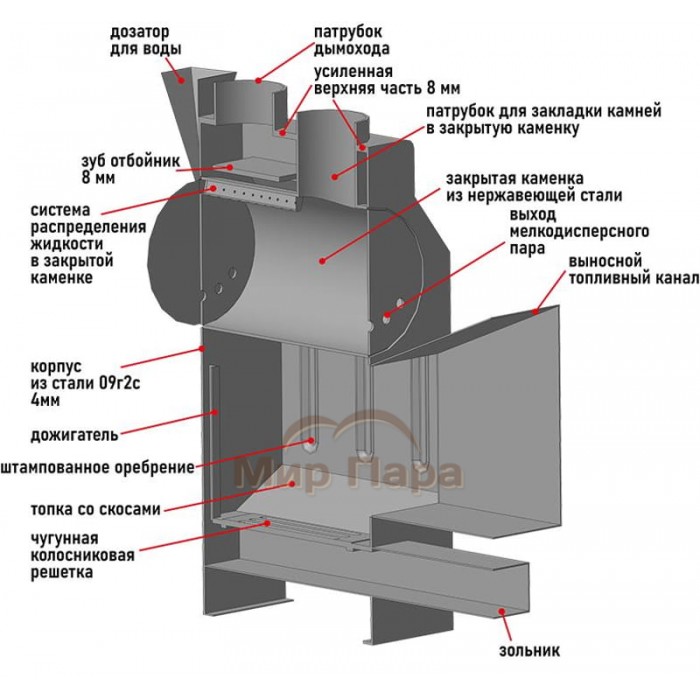 дозатор для воды

патрубок дымохода

усиленная верхняя часть 8 мм

патрубок для закладки камней в закрытую каменку

зуб отбойник 8 мм

закрытая каменка из нержавеющей стали

система распределения жидкости в закрытой каменке

выход мелкодисперсного пара

выносной топливный канал

корпус из стали 09г2с 4мм

дожигатель

штампованное оребрение

Мир Пара

топка со скосами

чугунная колосниковая решетка

зольник