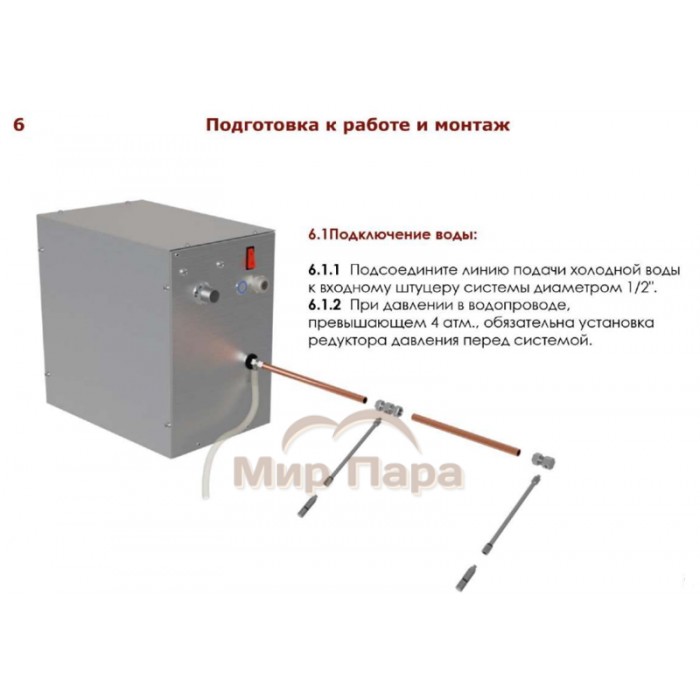 6 Подготовка к работе и монтаж

6.1Подключение воды:

6.1.1 Подсоедините линию подачи холодной воды к входному штуцеру системы диаметром 1/2".
6.1.2 При давлении в водопроводе, превышающем 4 атм., обязательна установка редуктора давления перед системой.

Мир Пара