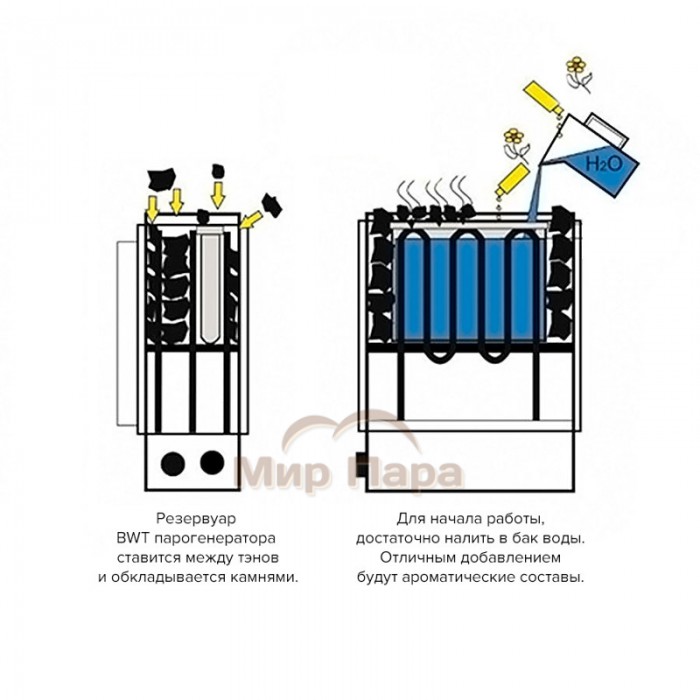 $H_2O$

Мир Пара

Резервуар BWT парогенератора ставится между тэнов и обкладывается камнями.

Для начала работы, достаточно налить в бак воды. Отличным добавлением будут ароматические составы.