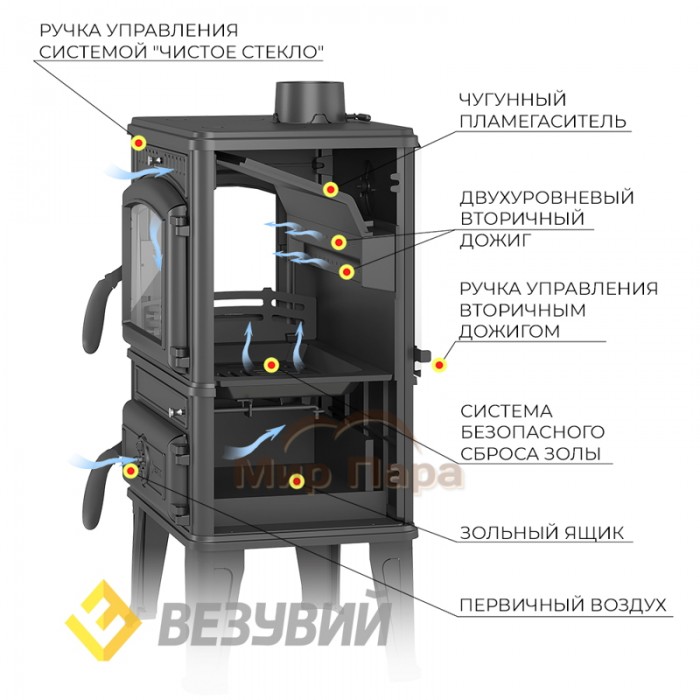 РУЧКА УПРАВЛЕНИЯ СИСТЕМОЙ "ЧИСТОЕ СТЕКЛО"

ЧУГУННЫЙ ПЛАМЕГАСИТЕЛЬ

ДВУХУРОВНЕВЫЙ ВТОРИЧНЫЙ ДОЖИГ

РУЧКА УПРАВЛЕНИЯ ВТОРИЧНЫМ ДОЖИГОМ

СИСТЕМА БЕЗОПАСНОГО СБРОСА ЗОЛЫ

Мир Пара

ЗОЛЬНЫЙ ЯЩИК

ПЕРВИЧНЫЙ ВОЗДУХ

ВЕЗУВИЙ