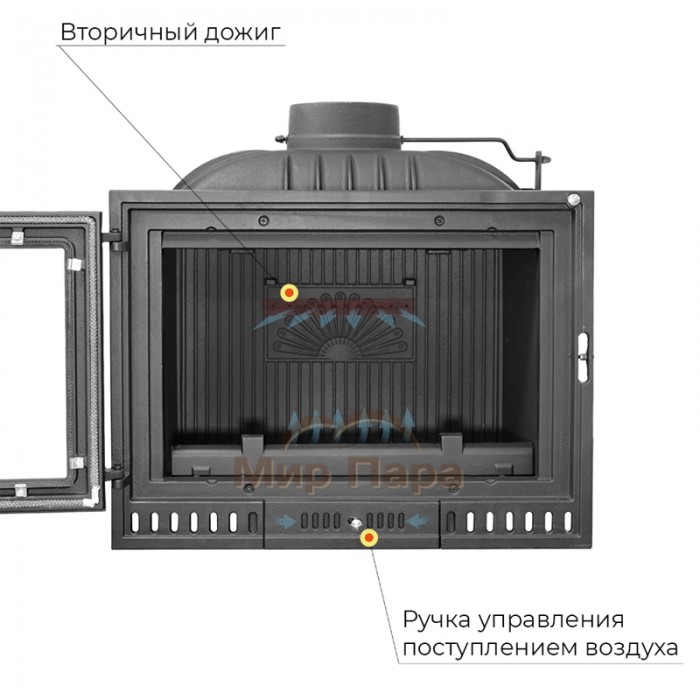 Вторичный дожиг

Мир Пара

Ручка управления поступлением воздуха