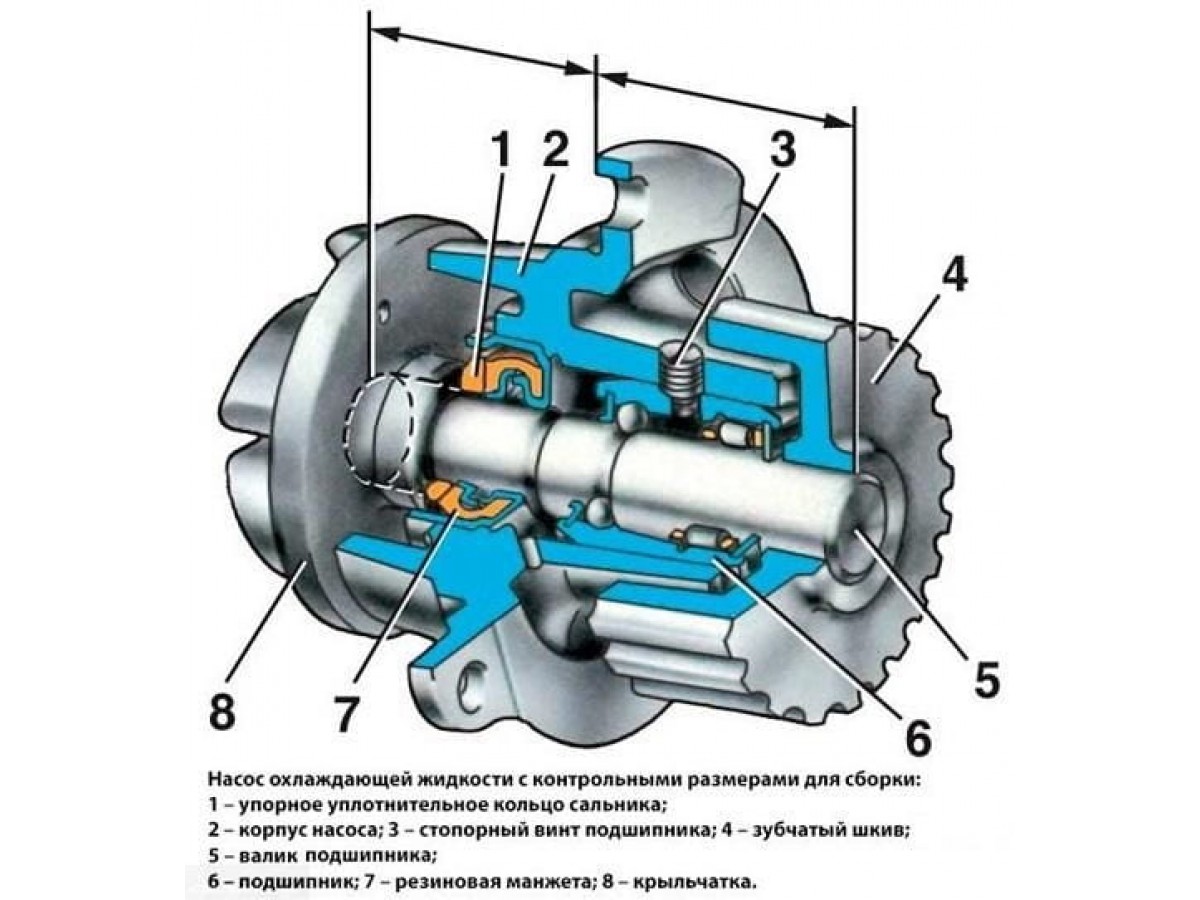 1
2
3
4
5
6
7
8

Насос охлаждающей жидкости с контрольными размерами для сборки:
1 – упорное уплотнительное кольцо сальника;
2 – корпус насоса; 3 – стопорный винт подшипника; 4 – зубчатый шкив;
5 – валик подшипника;
6 – подшипник; 7 – резиновая манжета; 8 – крыльчатка.