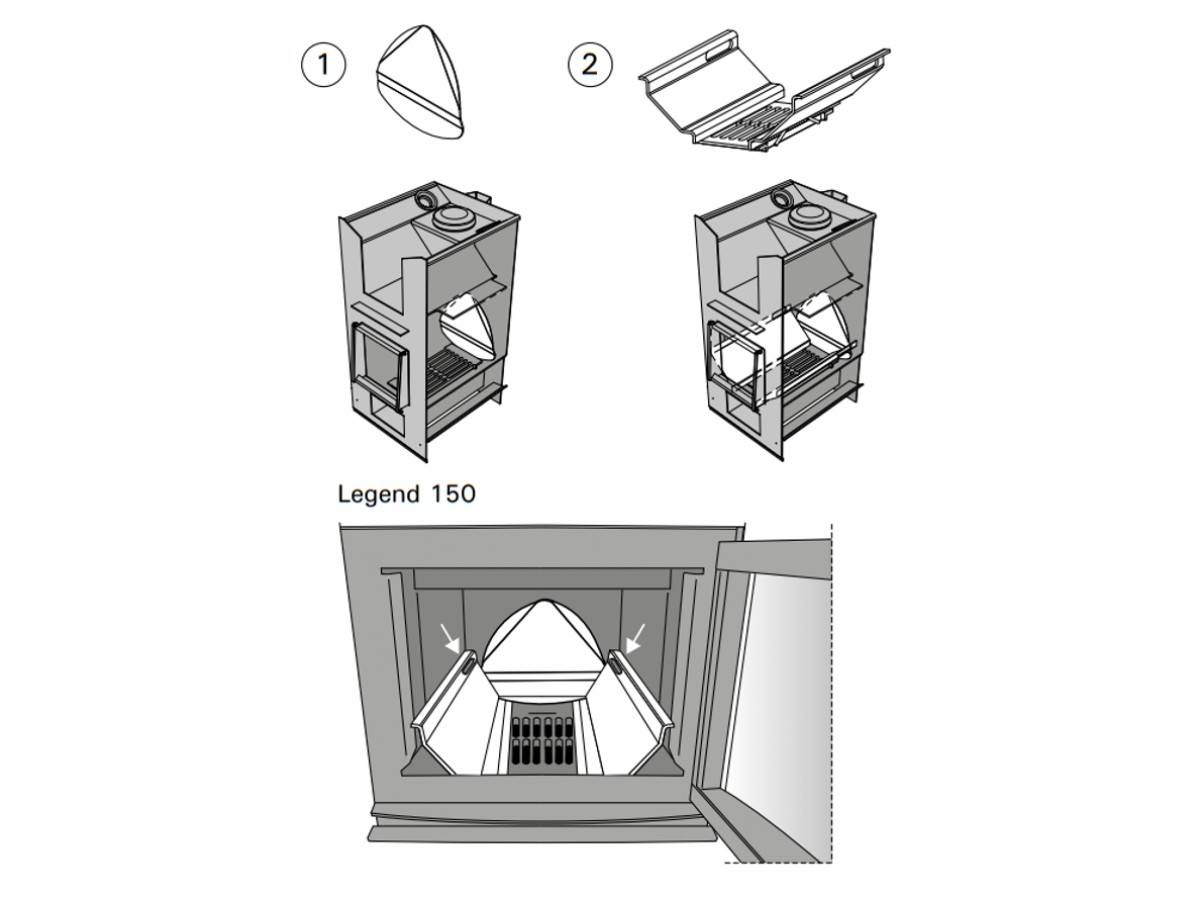 1

2

Legend 150